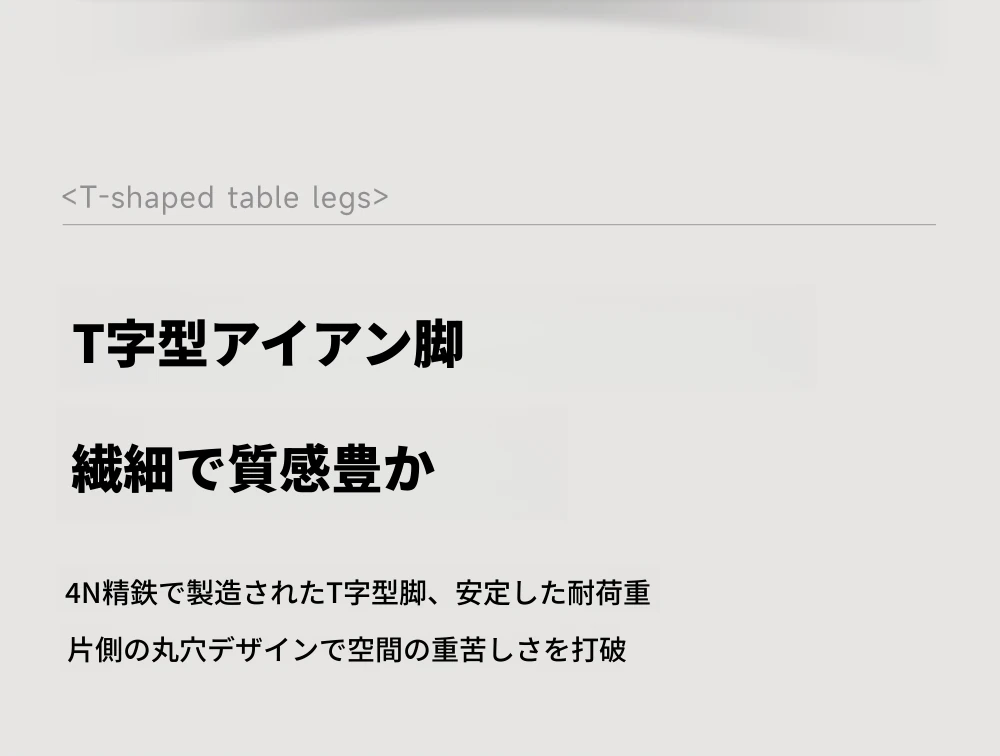 <T-shaped table legs>

T字型アイアン脚

繊細で質感豊か

4N精鉄で製造されたT字型脚、安定した耐荷重
片側の丸穴デザインで空間の重苦しさを打破