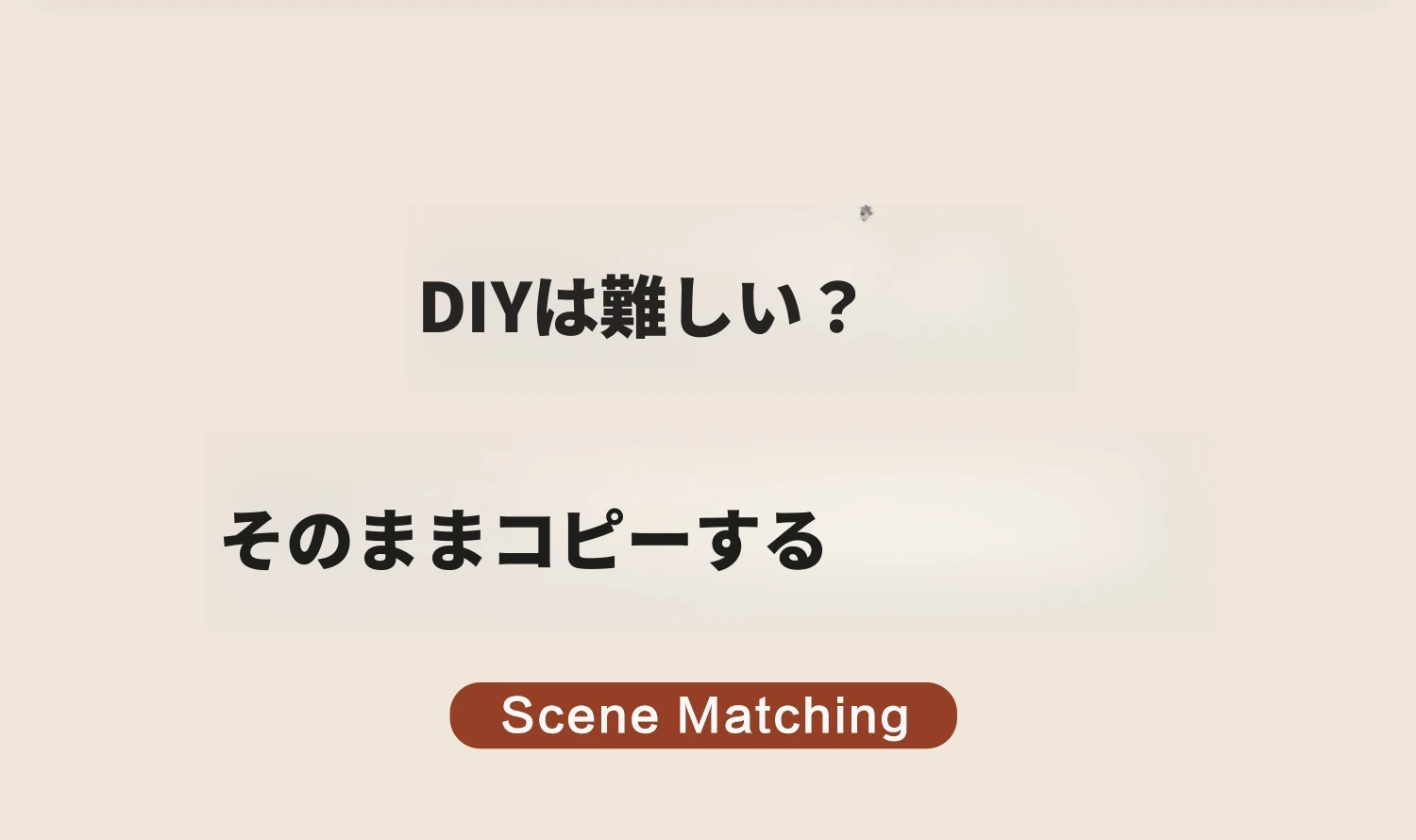 DIYは難しい？

そのままコピーする

Scene Matching