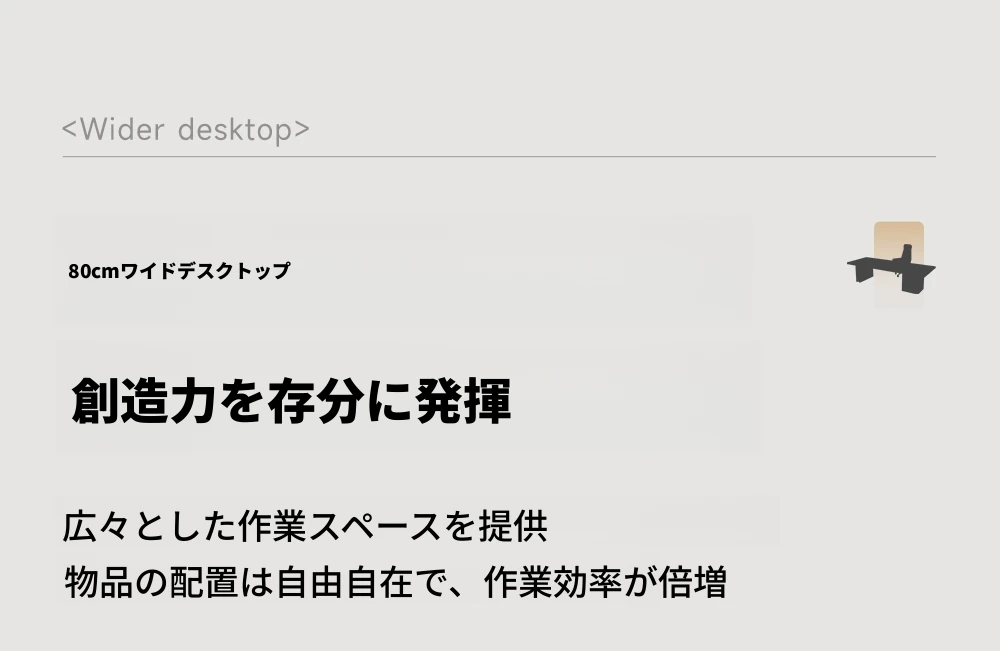 <Wider desktop>

80cmワイドデスクトップ

創造力を存分に発揮

広々とした作業スペースを提供
物品の配置は自由自在で、作業効率が倍増