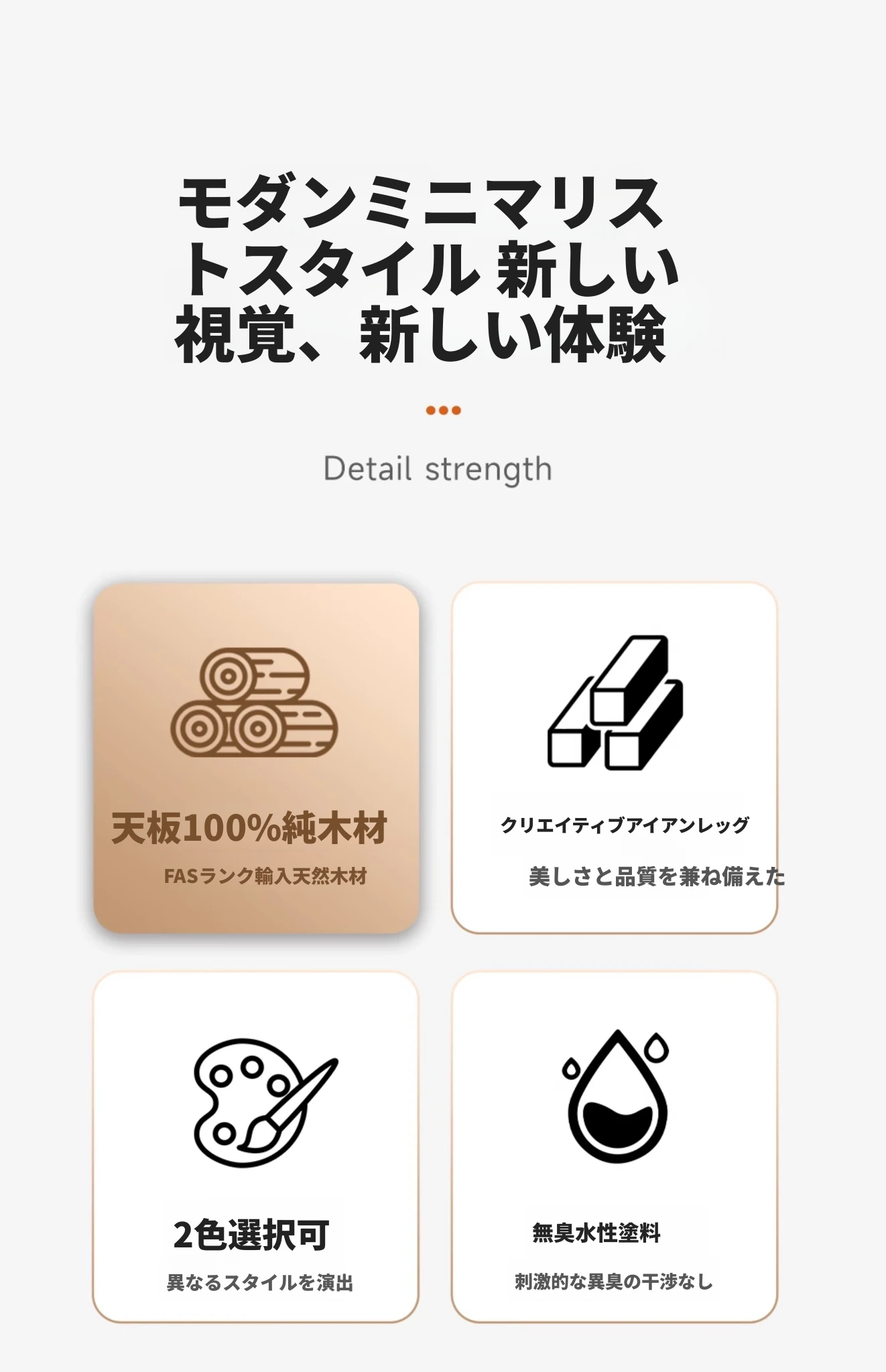 モダンミニマリストスタイル 新しい視覚、新しい体験

Detail strength

天板100%純木材

FASランク輸入天然木材

クリエイティブアイアンレッグ

美しさと品質を兼ね備えた

2色選択可

異なるスタイルを演出

無臭水性塗料

刺激的な異臭の干渉なし