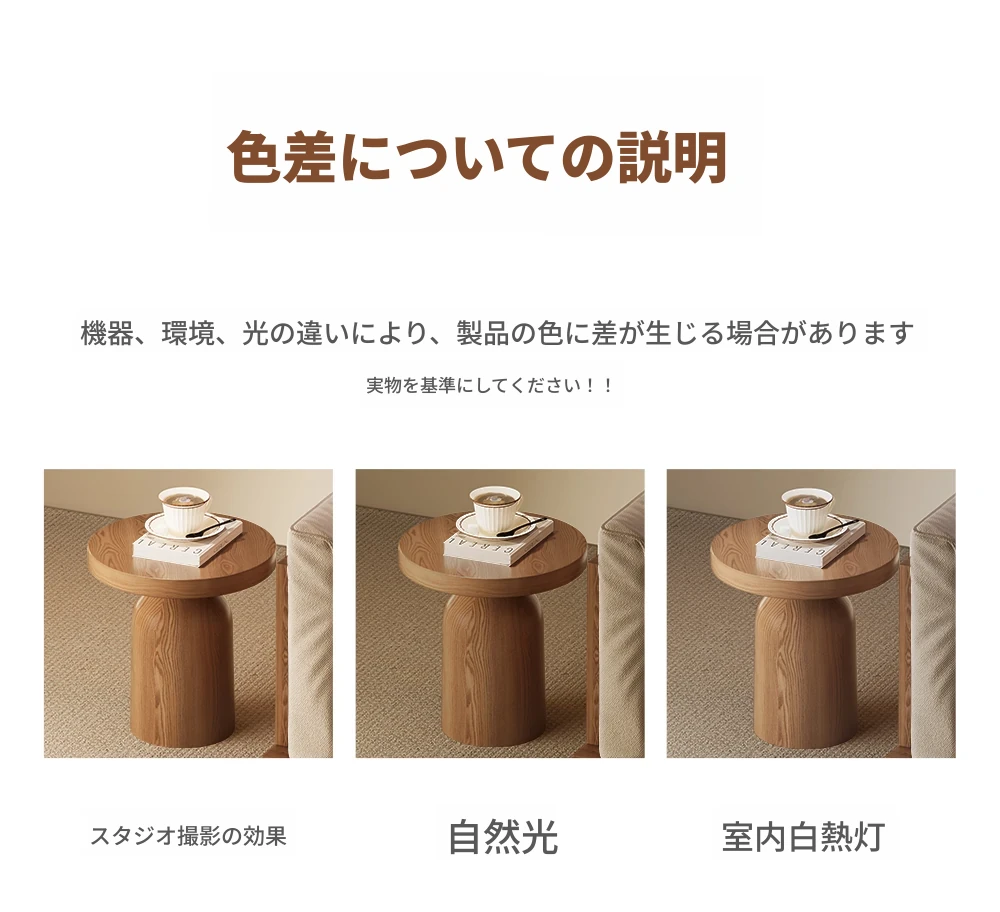 色差についての説明

機器、環境、光の違いにより、製品の色に差が生じる場合があります

実物を基準にしてください！！

CEREAL

CEREAL

CEREAL

スタジオ撮影の効果

自然光

室内白熱灯