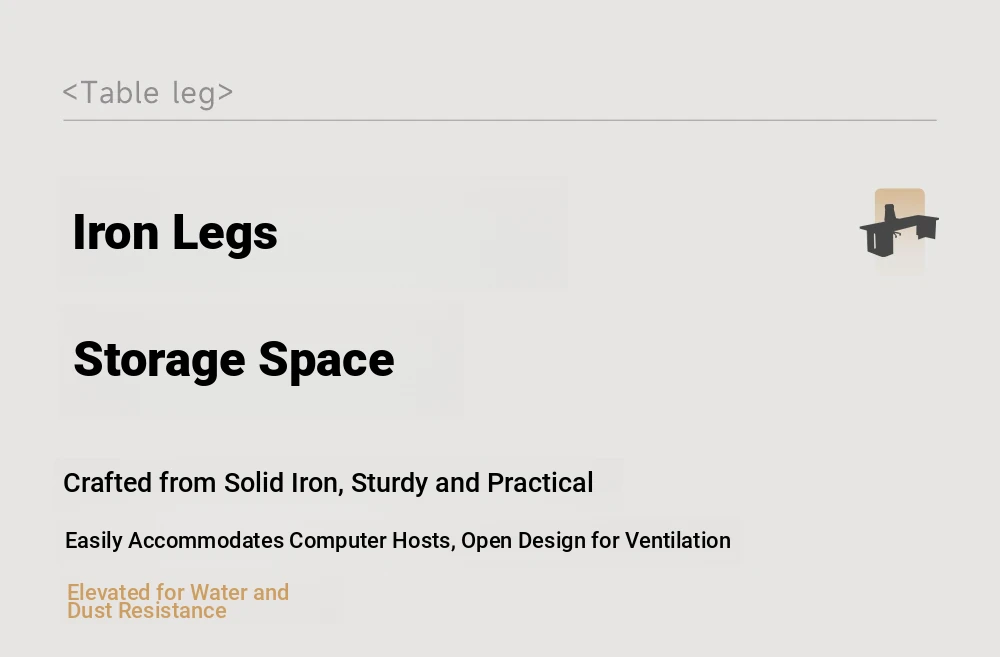 <Table leg>

Iron Legs

Storage Space

Crafted from Solid Iron, Sturdy and Practical

Easily Accommodates Computer Hosts, Open Design for Ventilation

Elevated for Water and Dust Resistance