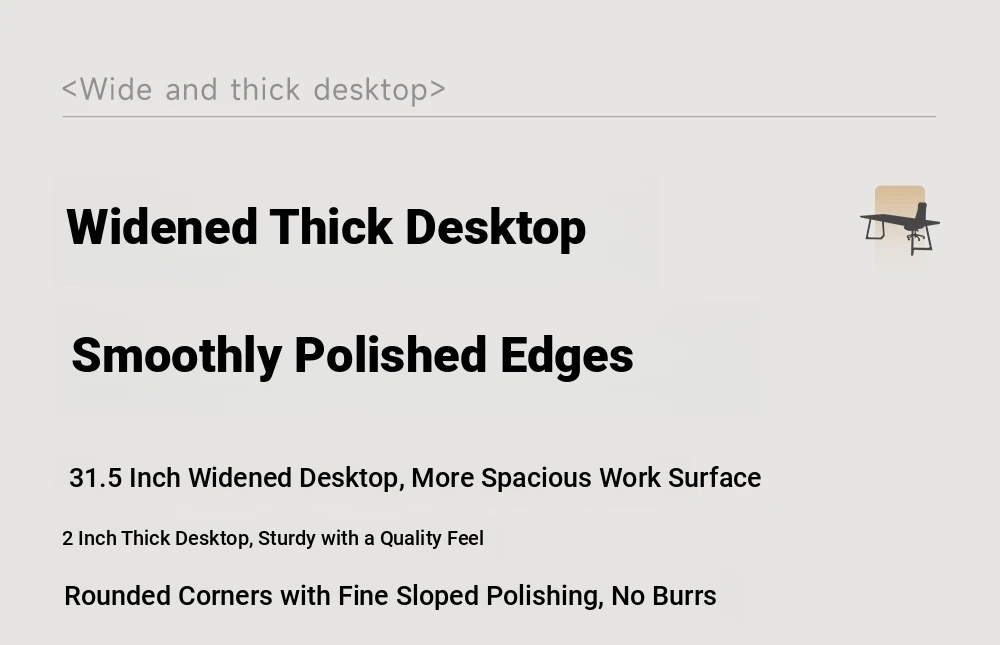 <Wide and thick desktop>

Widened Thick Desktop

Smoothly Polished Edges

31.5 Inch Widened Desktop, More Spacious Work Surface

2 Inch Thick Desktop, Sturdy with a Quality Feel

Rounded Corners with Fine Sloped Polishing, No Burrs