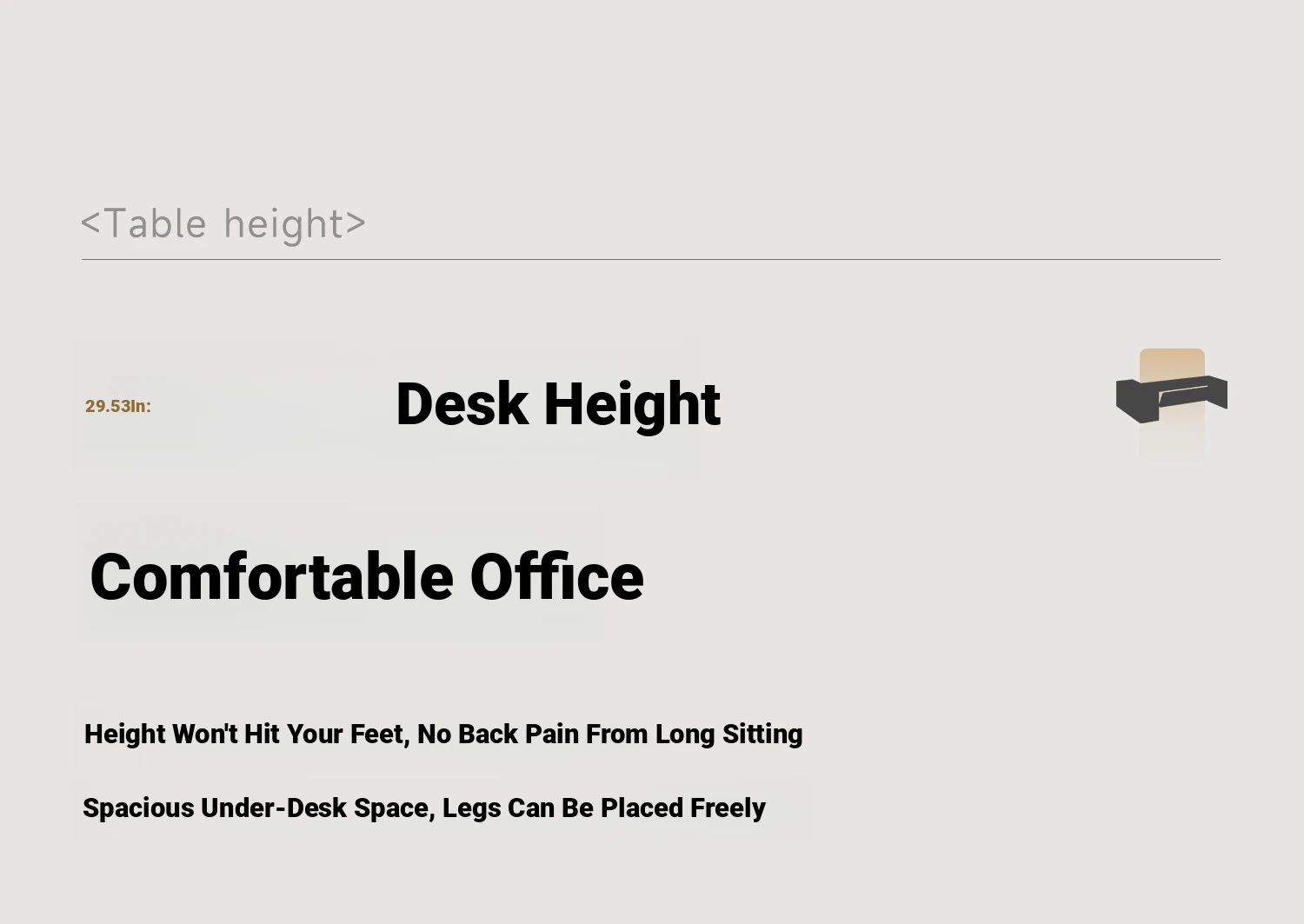 <Table height>

29.53In:

Desk Height

Comfortable Office

Height Won't Hit Your Feet, No Back Pain From Long Sitting

Spacious Under-Desk Space, Legs Can Be Placed Freely