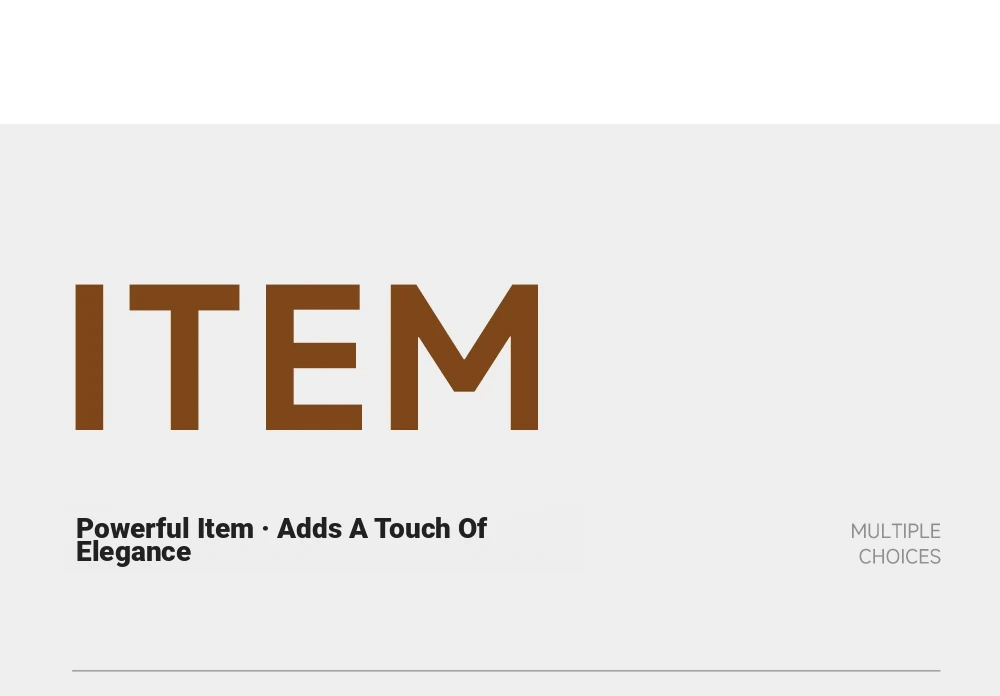 ITEM

Powerful Item · Adds A Touch Of Elegance

MULTIPLE CHOICES