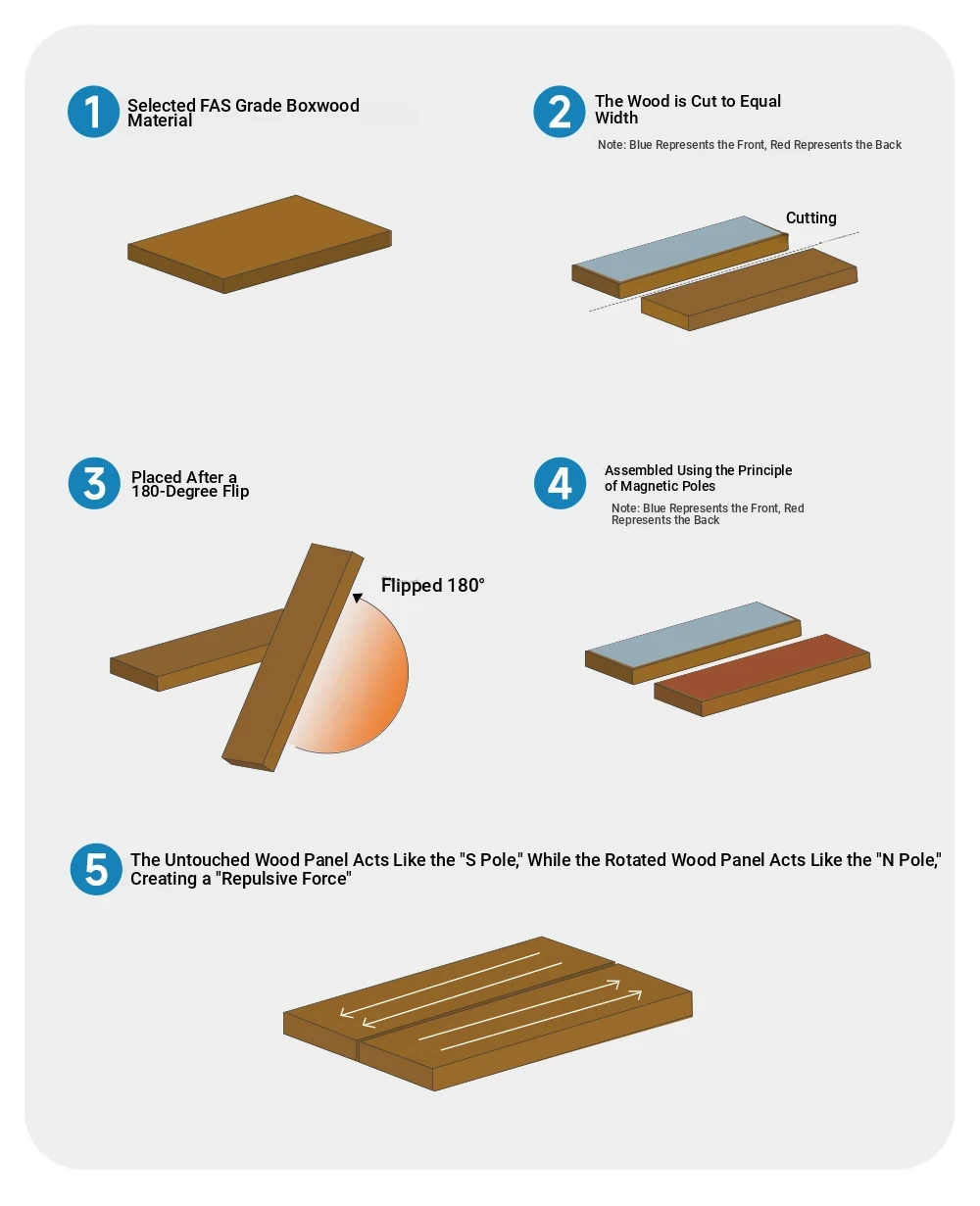 1 Selected FAS Grade Boxwood Material

2 The Wood is Cut to Equal Width

Note: Blue Represents the Front, Red Represents the Back

Cutting

3 Placed After a 180-Degree Flip

Flipped 180°

4 Assembled Using the Principle of Magnetic Poles

Note: Blue Represents the Front, Red Represents the Back

5 The Untouched Wood Panel Acts Like the "S Pole," While the Rotated Wood Panel Acts Like the "N Pole," Creating a "Repulsive Force"